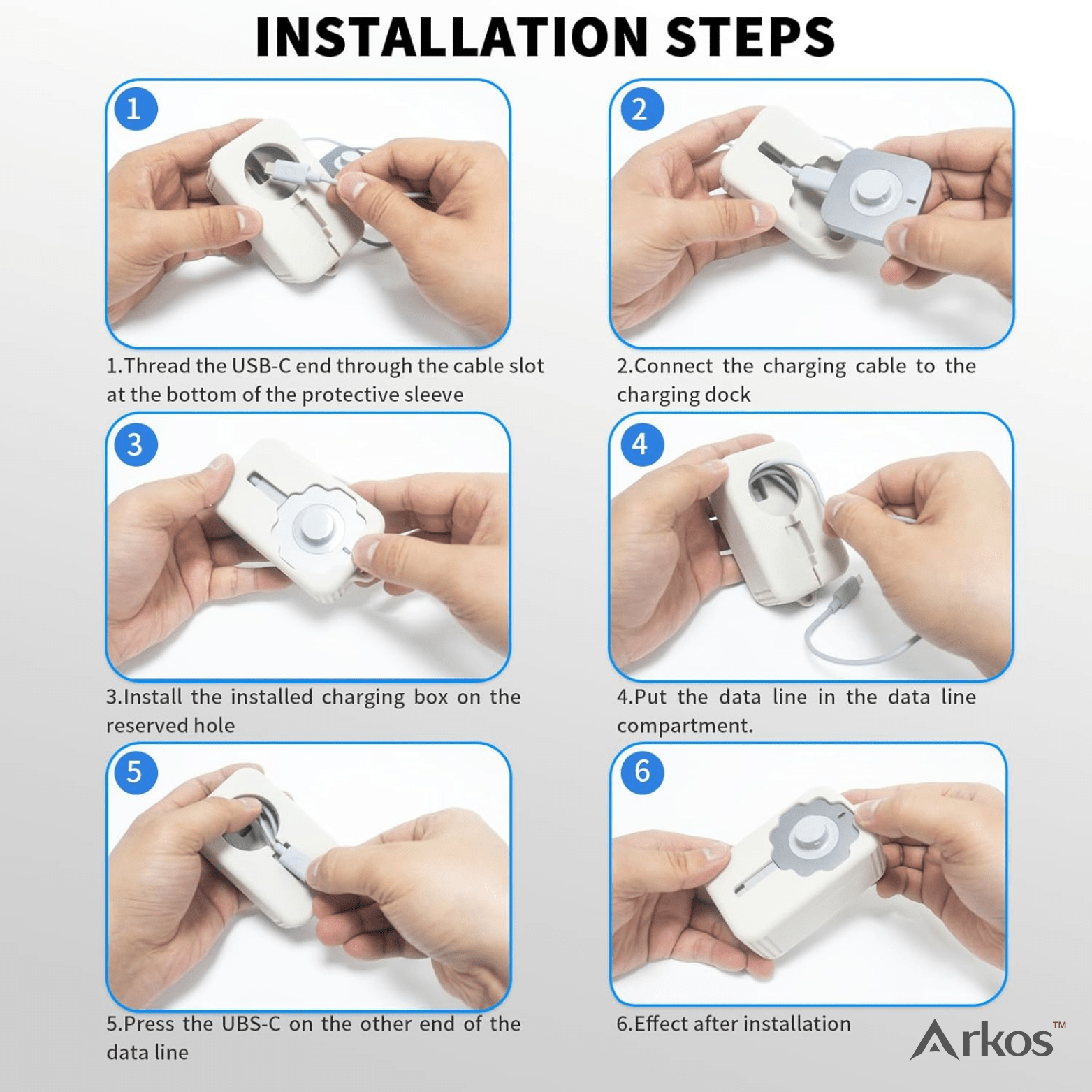 INSTALLATION STEPS

1

1.Thread the USB-C end through the cable slot at the bottom of the protective sleeve

2

2.Connect the charging cable to the charging dock

3

3.Install the installed charging box on the reserved hole

4

4.Put the data line in the data line compartment.

5

5.Press the UBS-C on the other end of the data line

6

6.Effect after installation

Arkos™